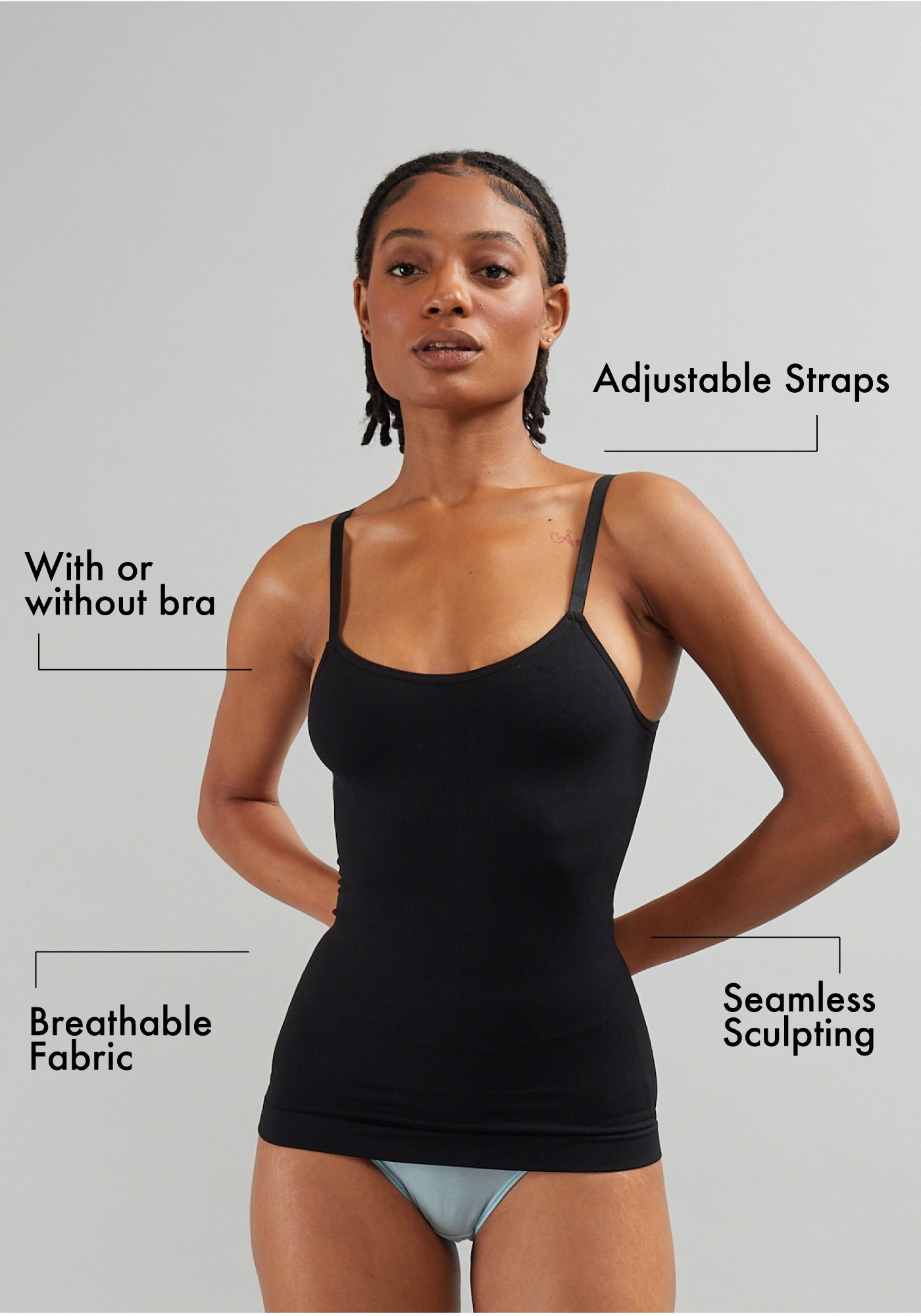 Adjustable Straps

With or without bra

Breathable Fabric

Seamless Sculpting